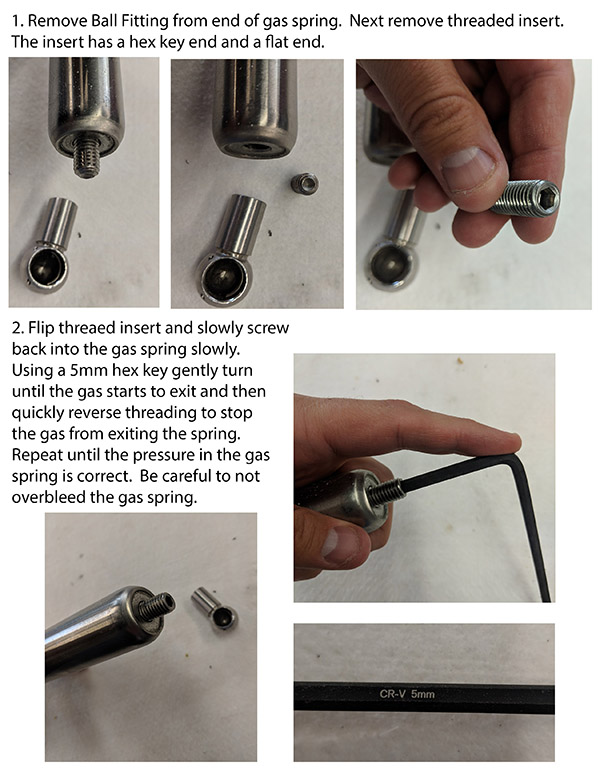 1. Remove Ball Fitting from end of gas spring.  Next remove threaded insert. The insert has a hex key end and a flat end.

2. Flip threaed insert and slowly screw back into the gas spring slowly. Using a 5mm hex key gently turn until the gas starts to exit and then quickly reverse threading to stop the gas from exiting the spring. Repeat until the pressure in the gas spring is correct.  Be careful to not overbleed the gas spring.

CR-V 5mm